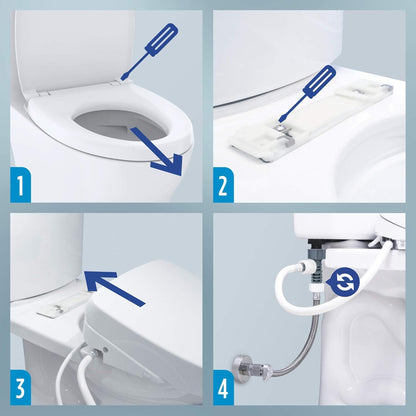 1

2

3

4